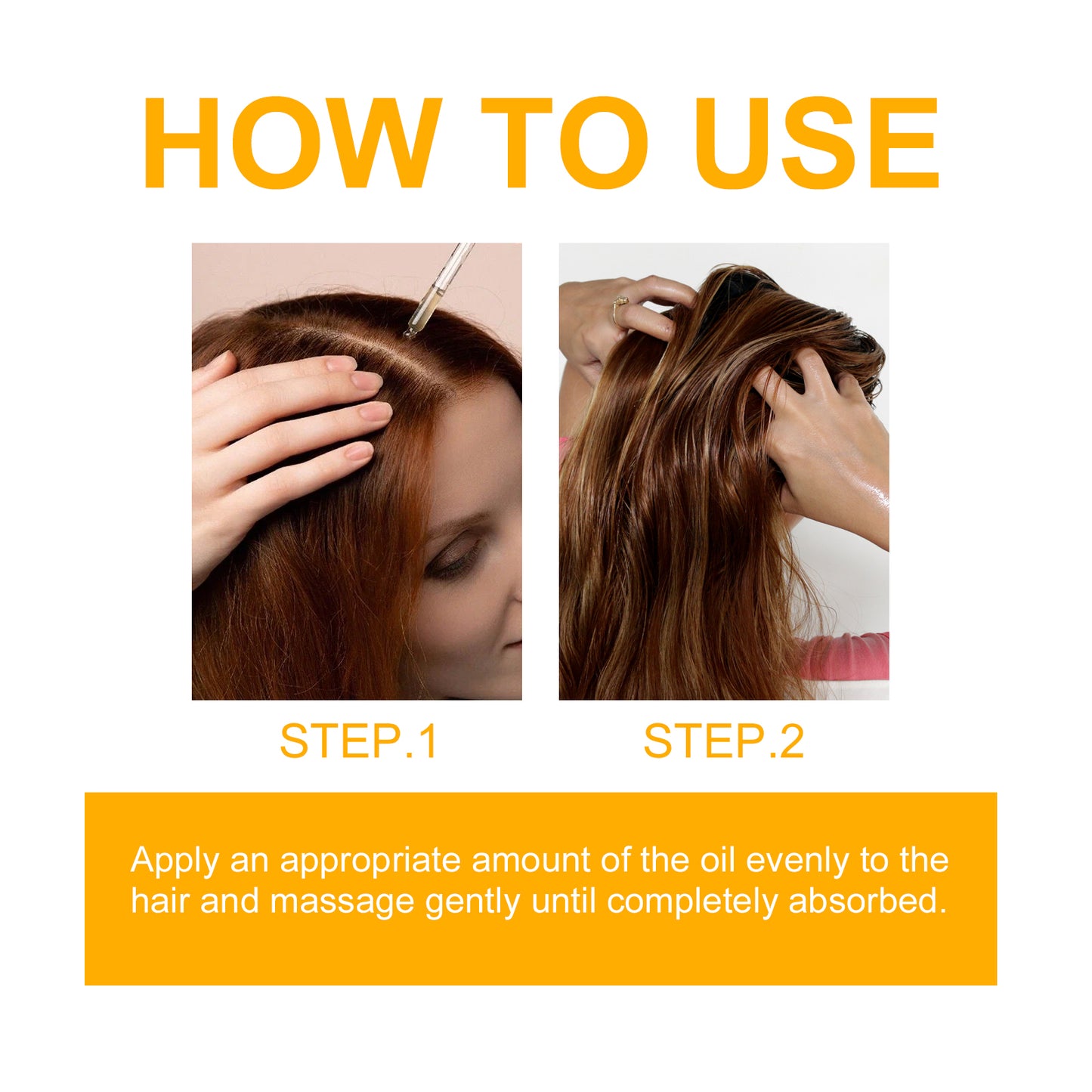 HOW TO USE

STEP.1

STEP.2

Apply an appropriate amount of the oil evenly to the hair and massage gently until completely absorbed.