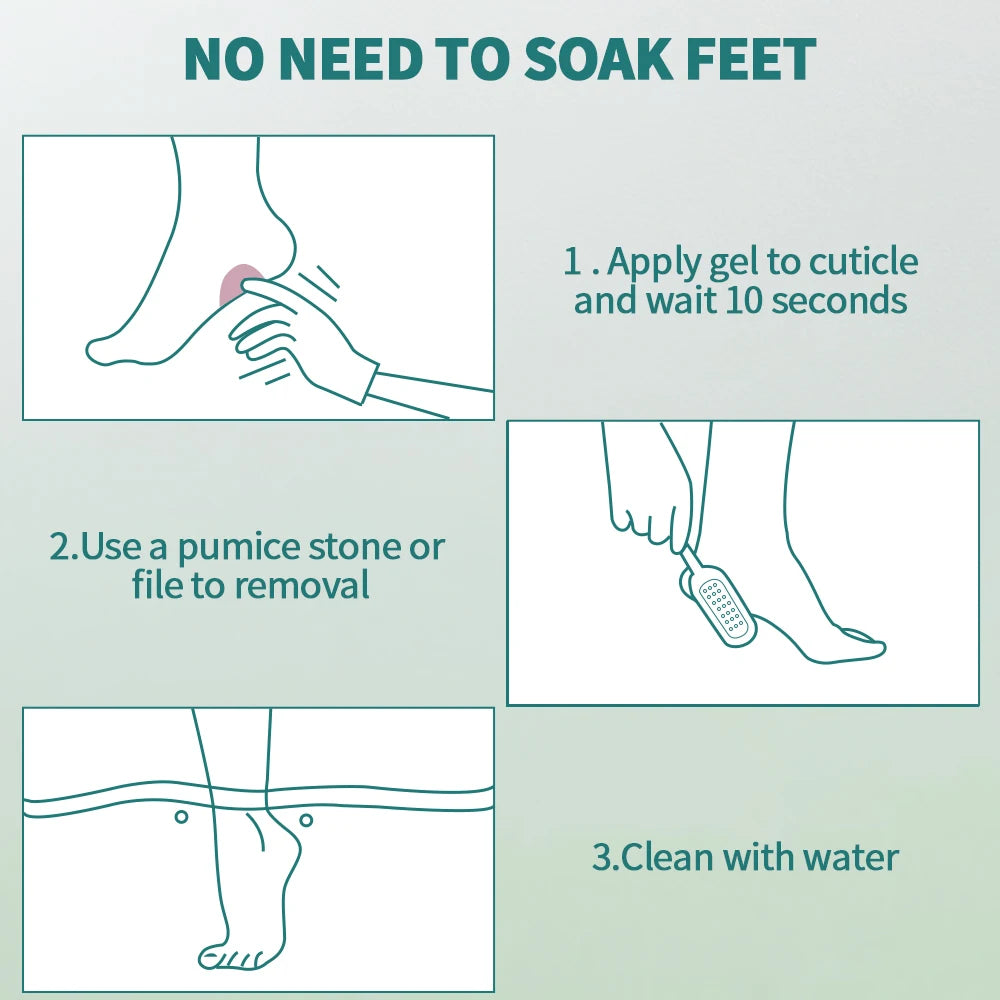 NO NEED TO SOAK FEET

1 . Apply gel to cuticle and wait 10 seconds

2.Use a pumice stone or file to removal

3.Clean with water